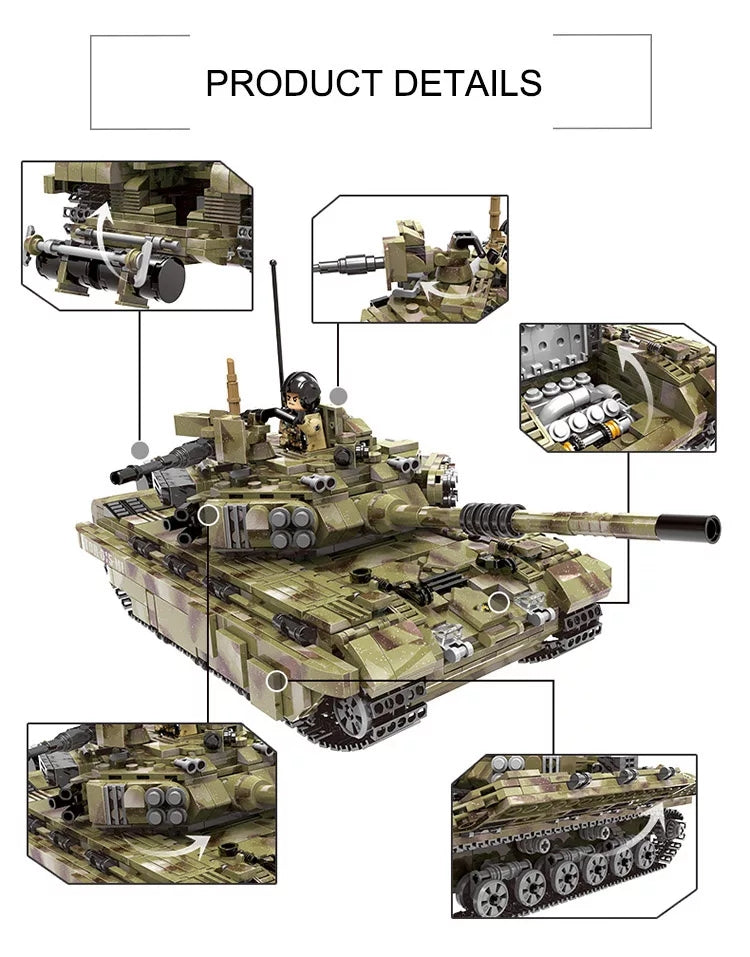 PRODUCT DETAILS