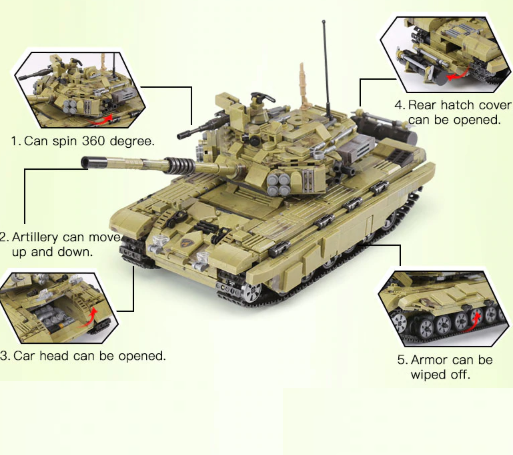 1. Can spin 360 degree.

2. Artillery can move up and down.

3. Car head can be opened.

4. Rear hatch cover can be opened.

5. Armor can be wiped off.