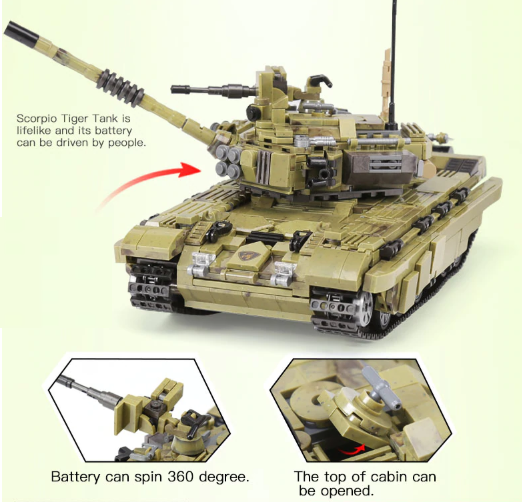 Scorpio Tiger Tank is lifelike and its battery can be driven by people.

Battery can spin 360 degree.

The top of cabin can be opened.